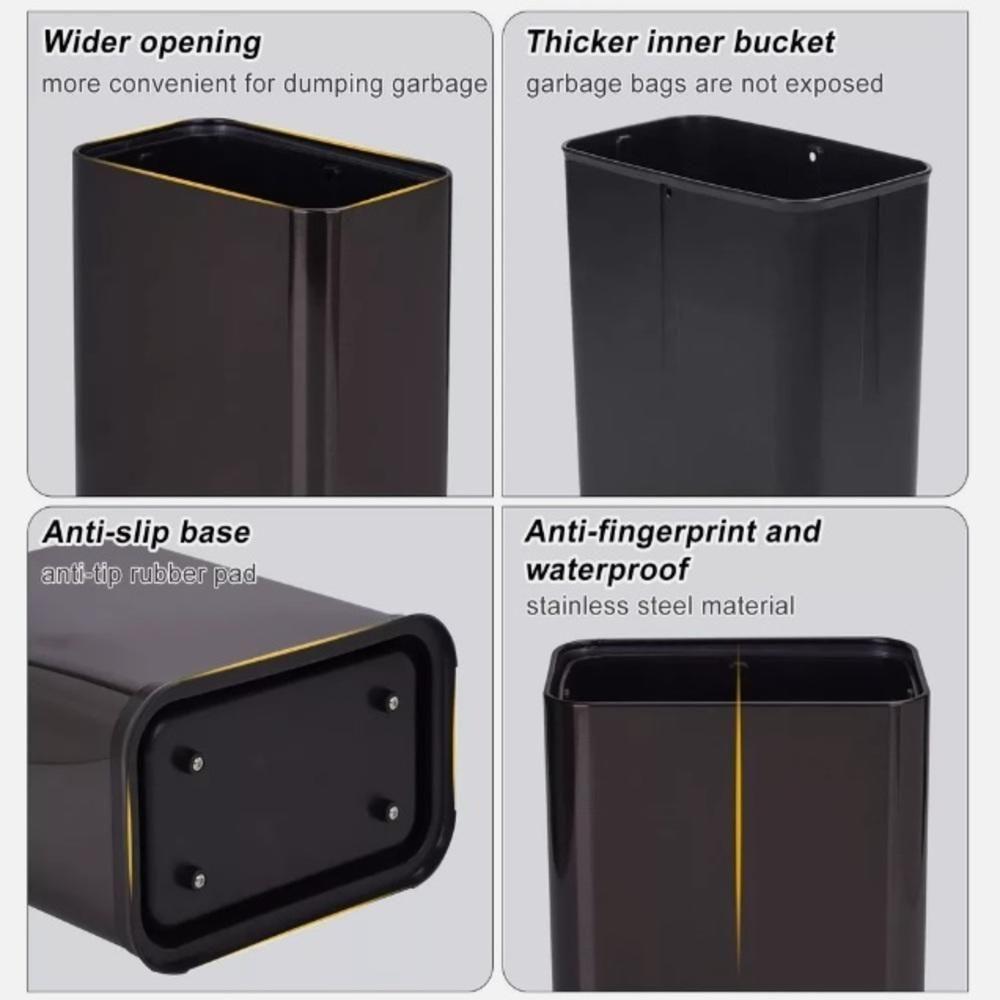 Wider opening
more convenient for dumping garbage

Thicker inner bucket
garbage bags are not exposed

Anti-slip base
anti-tip rubber pad

Anti-fingerprint and waterproof
stainless steel material