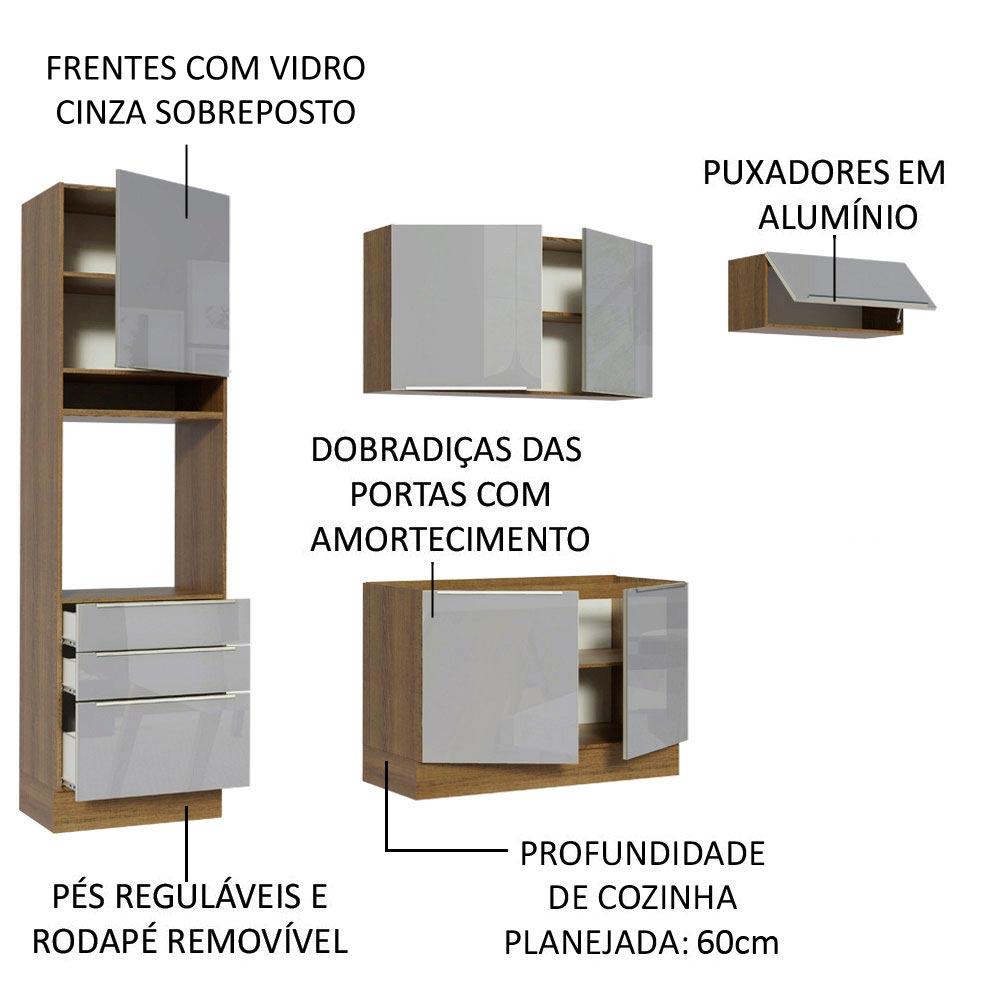 FRENTES COM VIDRO CINZA SOBREPOSTO

PUXADORES EM ALUMÍNIO

DOBRADIÇAS DAS PORTAS COM AMORTECIMENTO

PÉS REGULÁVEIS E RODAPÉ REMOVÍVEL

PROFUNDIDADE DE COZINHA PLANEJADA: 60cm