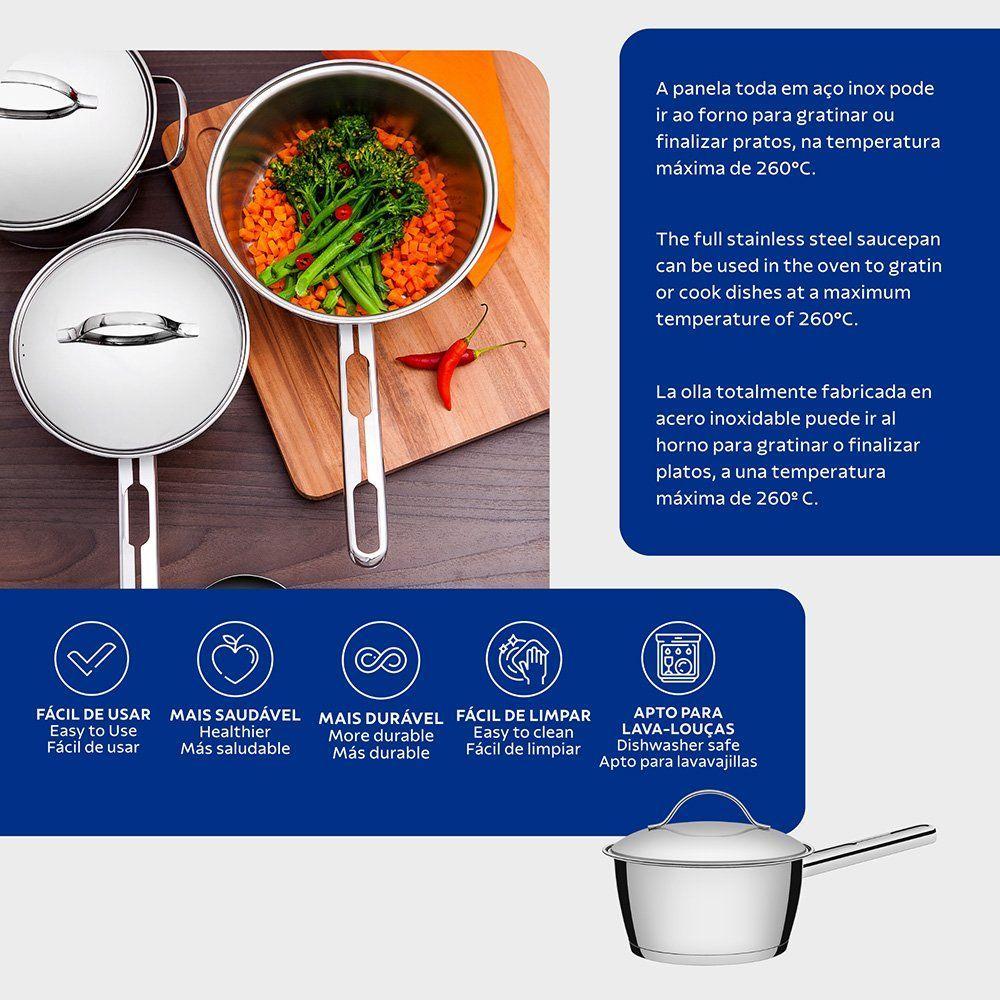 A panela toda em aço inox pode ir ao forno para gratinar ou finalizar pratos, na temperatura máxima de 260°C.

The full stainless steel saucepan can be used in the oven to gratin or cook dishes at a maximum temperature of 260°C.

La olla totalmente fabricada en acero inoxidable puede ir al horno para gratinar o finalizar platos, a una temperatura máxima de 260º C.

FÁCIL DE USAR
Easy to Use
Fácil de usar

MAIS SAUDÁVEL
Healthier
Más saludable

MAIS DURÁVEL
More durable
Más durable

FÁCIL DE LIMPAR
Easy to clean
Fácil de limpiar

APTO PARA LAVA-LOUÇAS
Dishwasher safe
Apto para lavavajillas