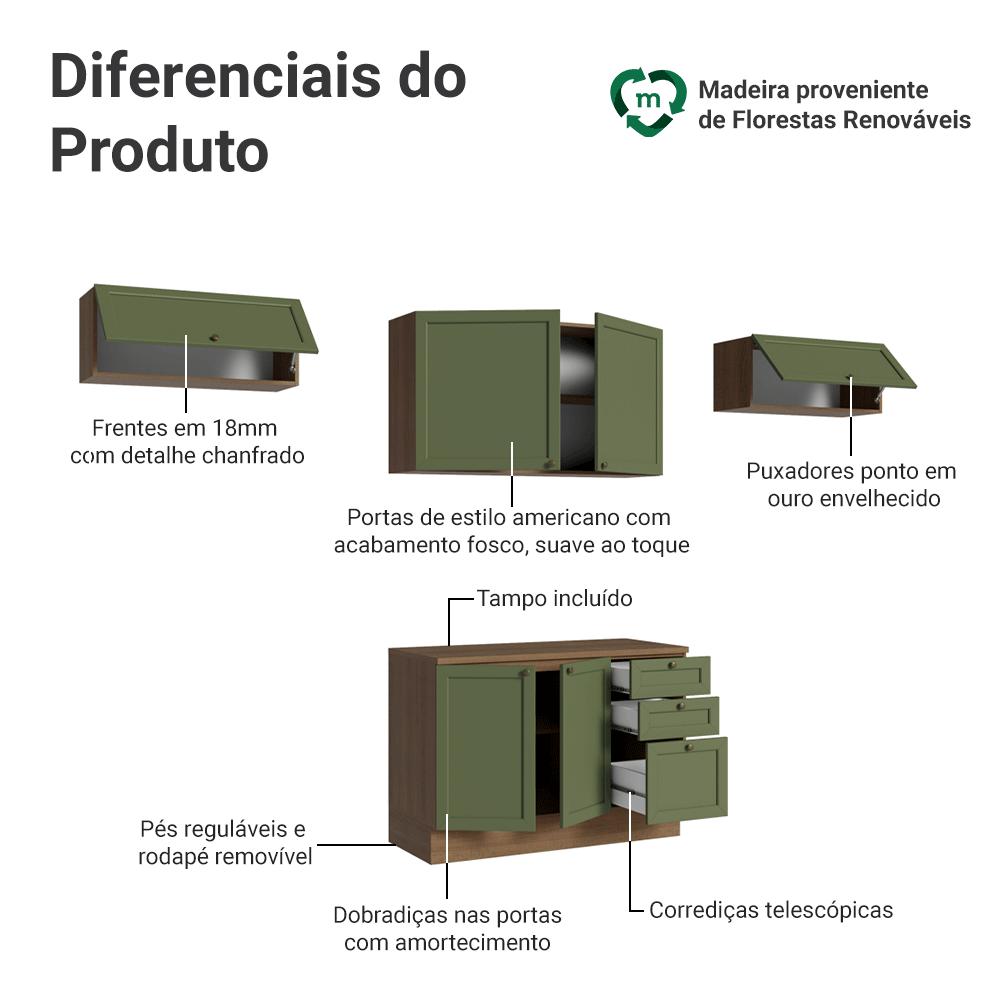 Diferenciais do Produto

m

Madeira proveniente de Florestas Renováveis

Frentes em 18mm com detalhe chanfrado

Portas de estilo americano com acabamento fosco, suave ao toque

Puxadores ponto em ouro envelhecido

Tampo incluído

Pés reguláveis e rodapé removível

Dobradiças nas portas com amortecimento

Corrediças telescópicas