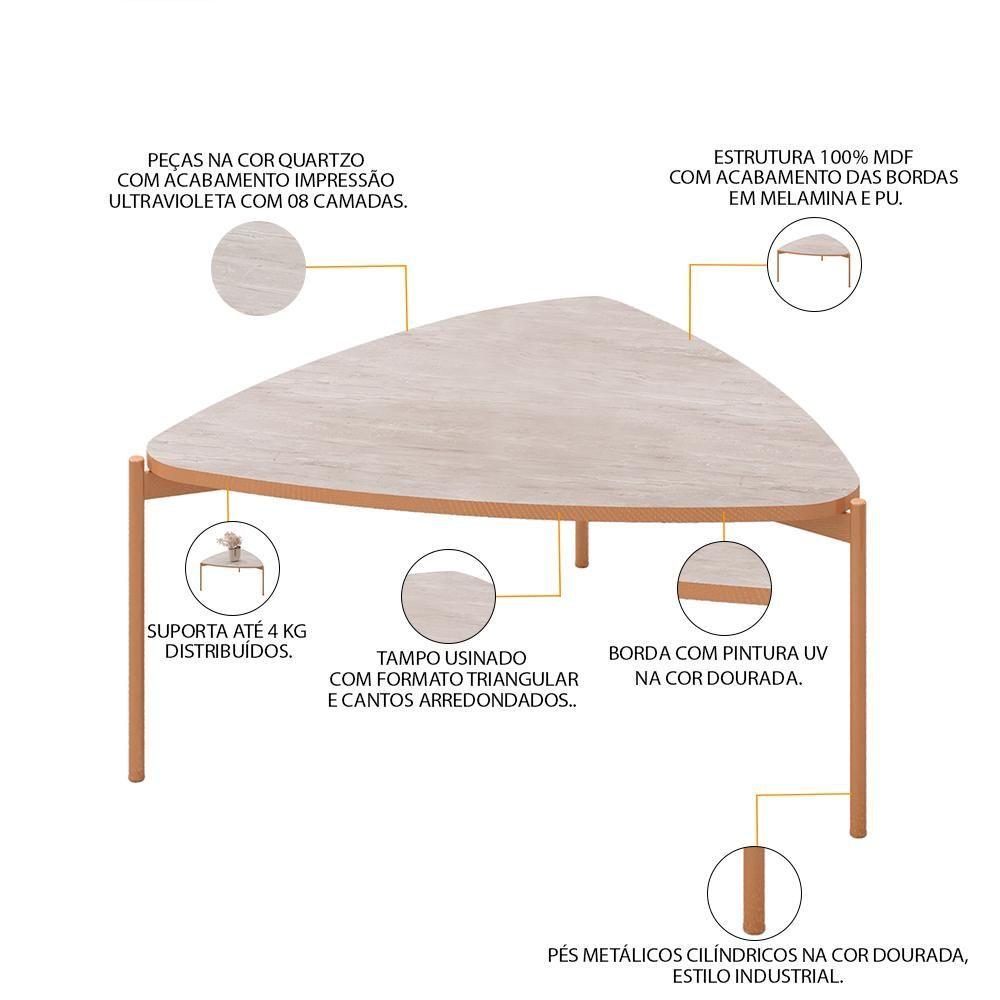 PEÇAS NA COR QUARTZO
COM ACABAMENTO IMPRESSÃO
ULTRAVIOLETA COM 08 CAMADAS.

ESTRUTURA 100% MDF
COM ACABAMENTO DAS BORDAS
EM MELAMINA E PU.

SUPORTA ATÉ 4 KG
DISTRIBUÍDOS.

TAMPO USINADO
COM FORMATO TRIANGULAR
E CANTOS ARREDONDADOS..

BORDA COM PINTURA UV
NA COR DOURADA.

PÉS METÁLICOS CILÍNDRICOS NA COR DOURADA,
ESTILO INDUSTRIAL.