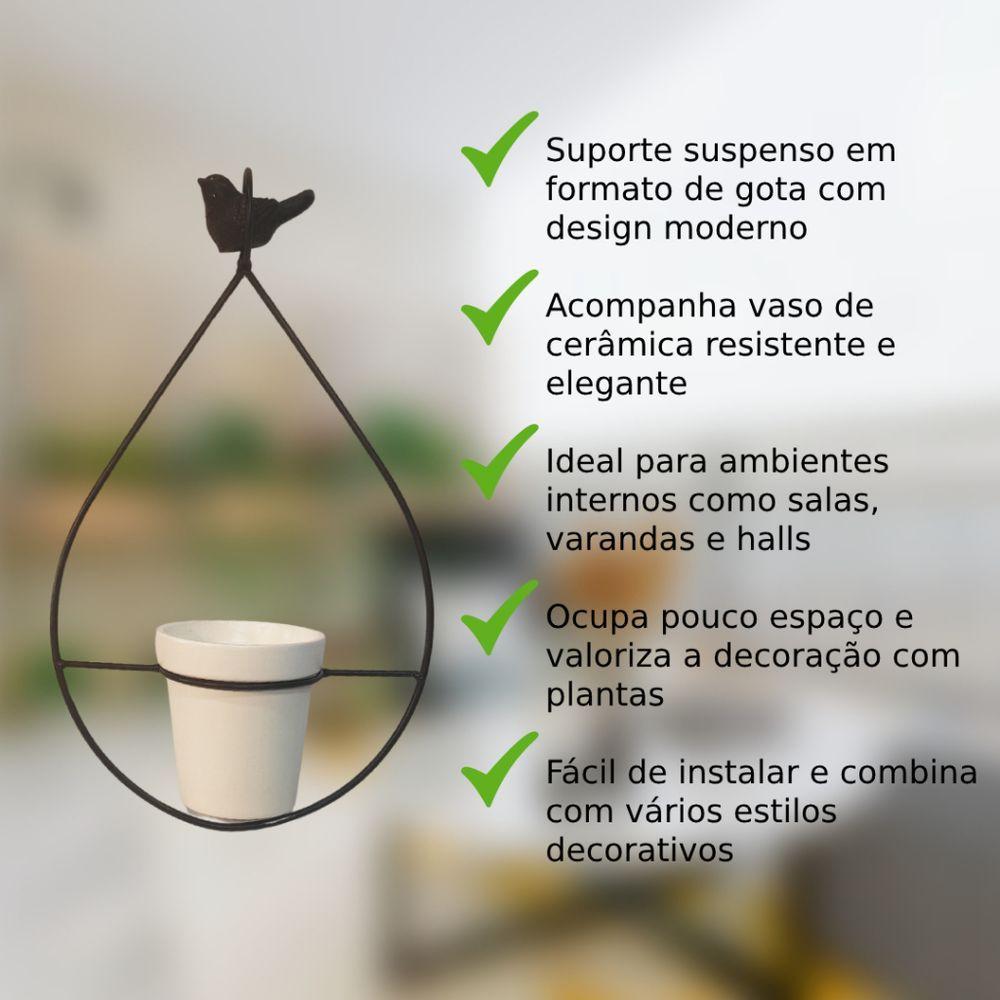 Suporte suspenso em formato de gota com design moderno

Acompanha vaso de cerâmica resistente e elegante

Ideal para ambientes internos como salas, varandas e halls

Ocupa pouco espaço e valoriza a decoração com plantas

Fácil de instalar e combina com vários estilos decorativos