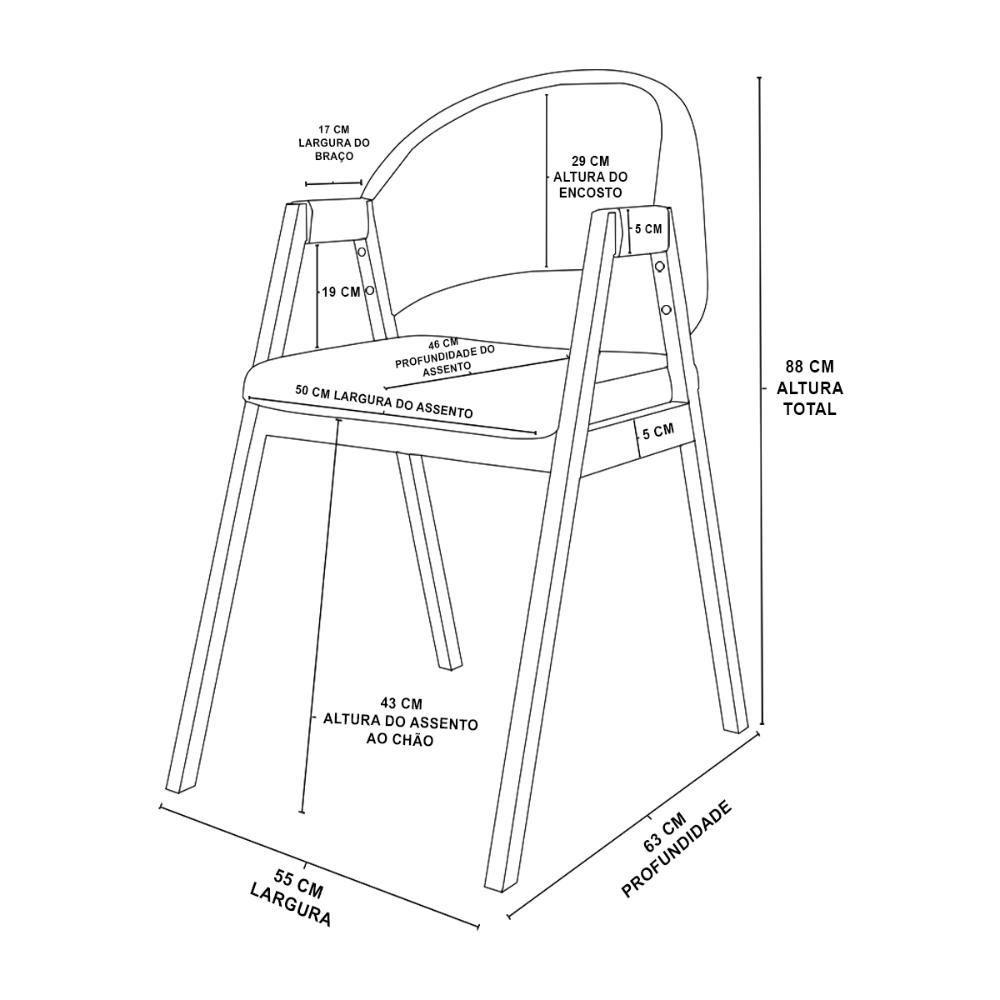 17 CM
LARGURA DO
BRAÇO

29 CM
ALTURA DO
ENCOSTO

5 CM

19 CM

46 CM
PROFUNDIDADE DO
ASSENTO

50 CM LARGURA DO ASSENTO

5 CM

88 CM
ALTURA
TOTAL

43 CM
ALTURA DO ASSENTO
AO CHÃO

55 CM
LARGURA

63 CM
PROFUNDIDADE