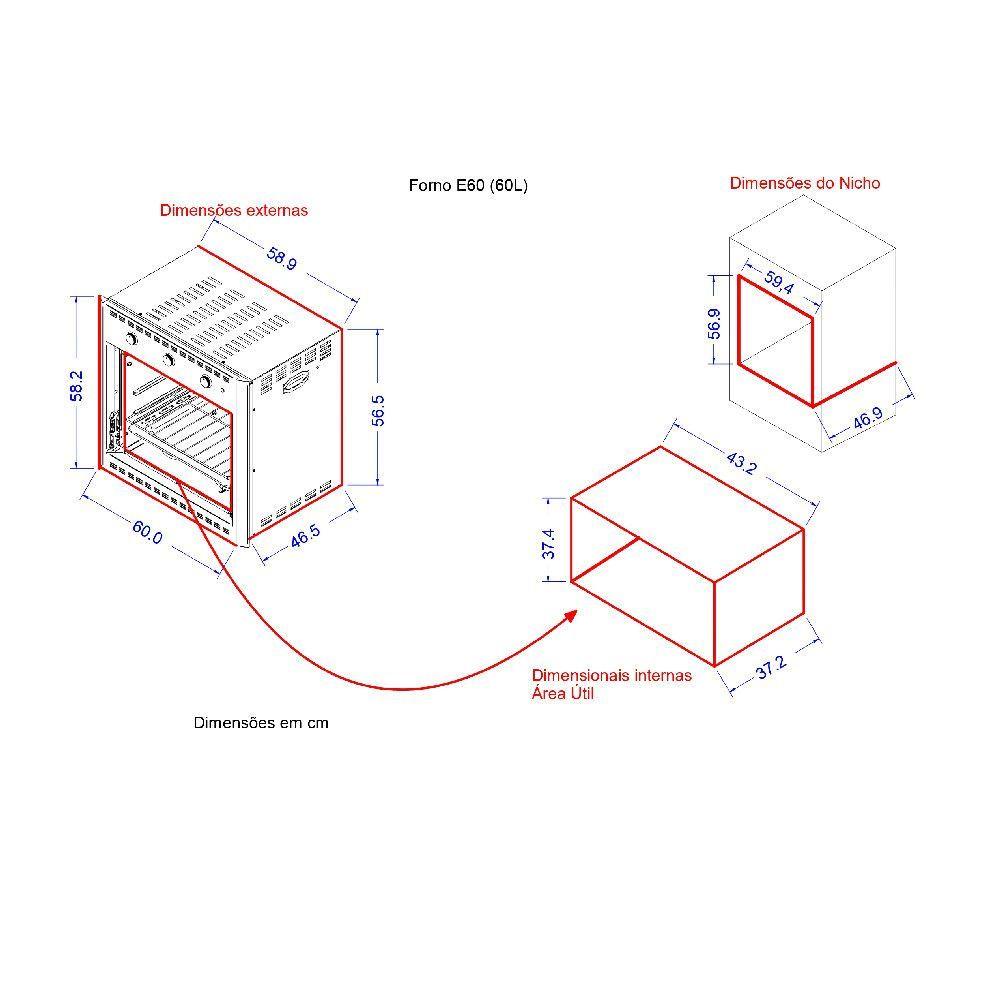 Forno E60 (60L)

Dimensões externas

58.9

58.2

56.5

60.0

46.5

Dimensões do Nicho

59,4

56.9

46.9

43.2

37.4

37.2

Dimensionais internas
Área Útil

Dimensões em cm