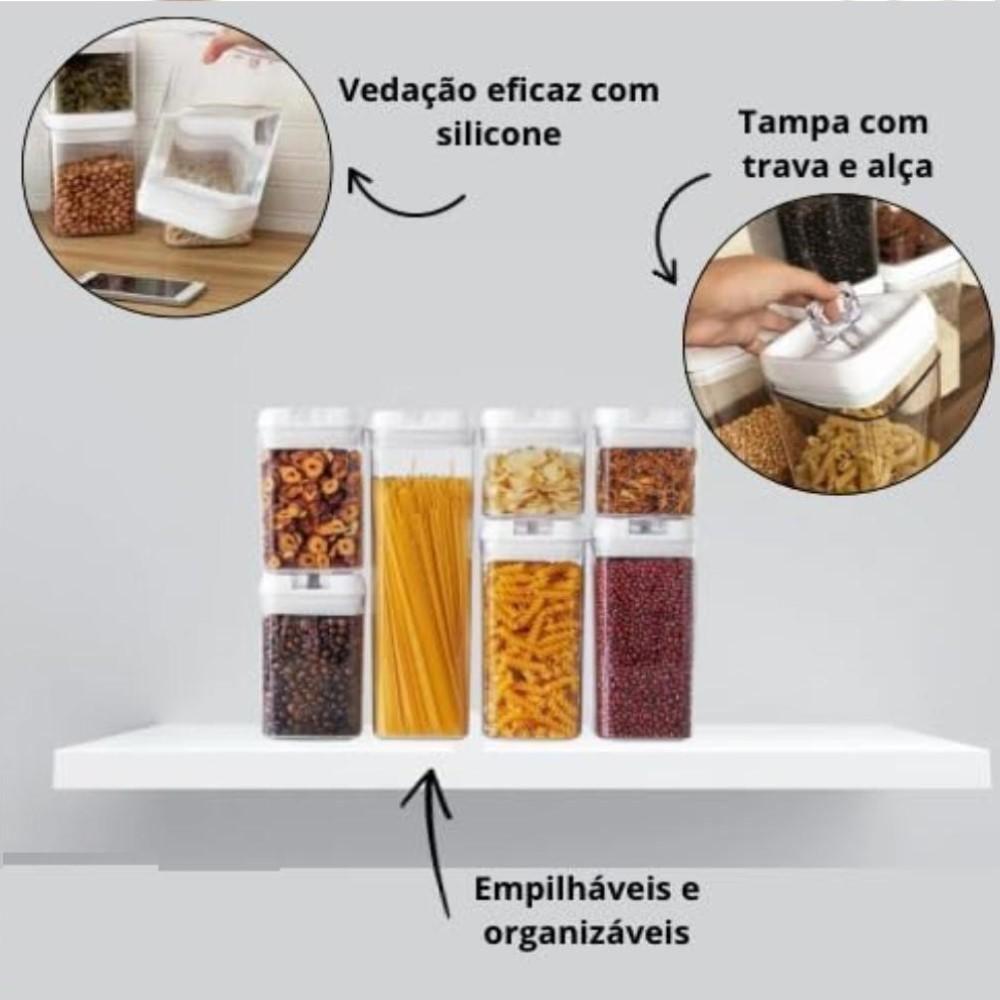 Vedação eficaz com silicone

Tampa com trava e alça

Empilháveis e organizáveis