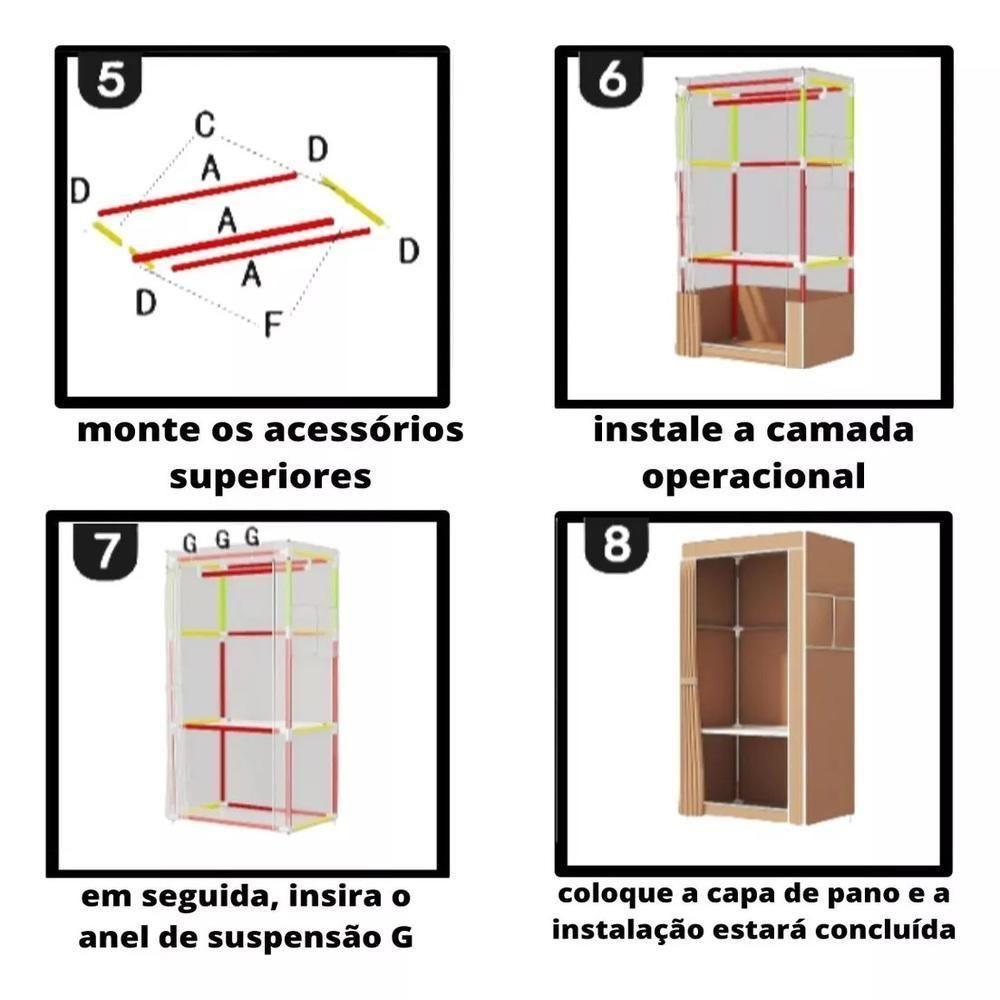 5

C
D
A
D
A
D
A
D
F

monte os acessórios superiores

6

instale a camada operacional

7

G G G

em seguida, insira o anel de suspensão G

8

coloque a capa de pano e a instalação estará concluída