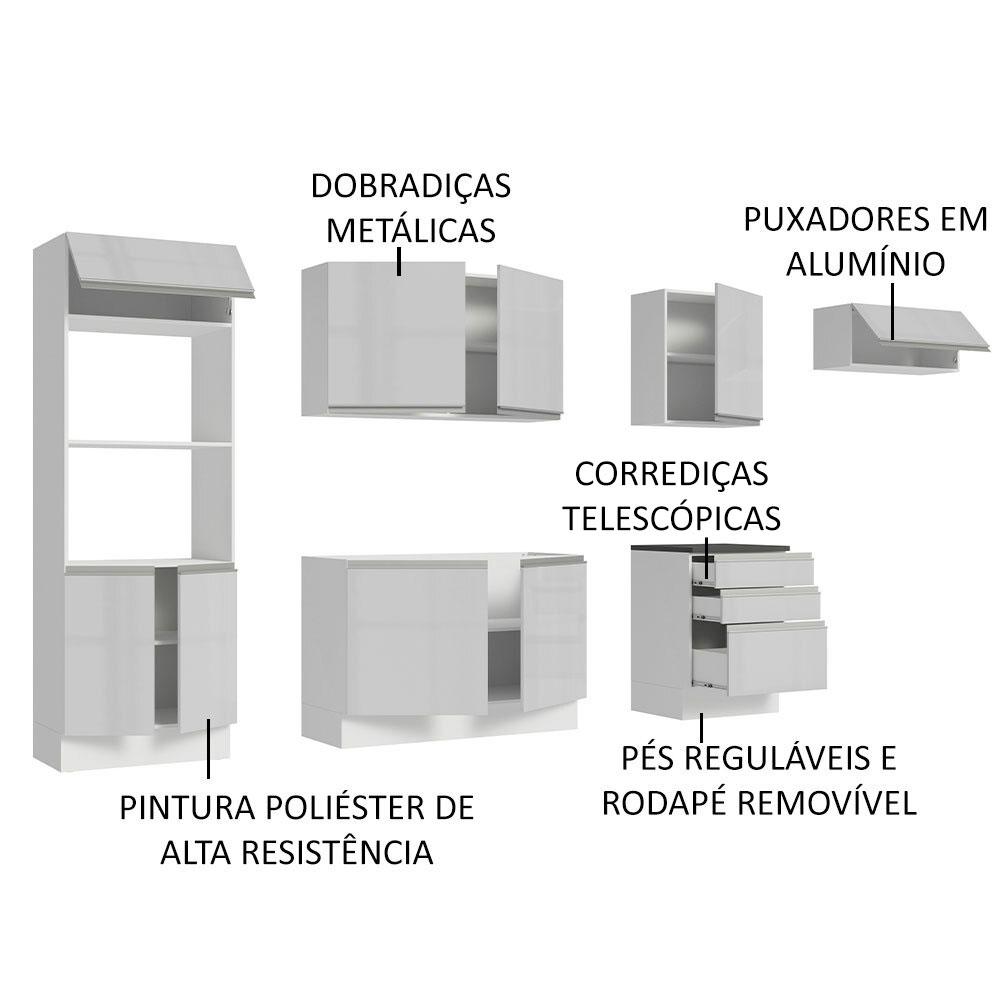 DOBRADIÇAS METÁLICAS

PUXADORES EM ALUMÍNIO

CORREDIÇAS TELESCÓPICAS

PÉS REGULÁVEIS E RODAPÉ REMOVÍVEL

PINTURA POLIÉSTER DE ALTA RESISTÊNCIA