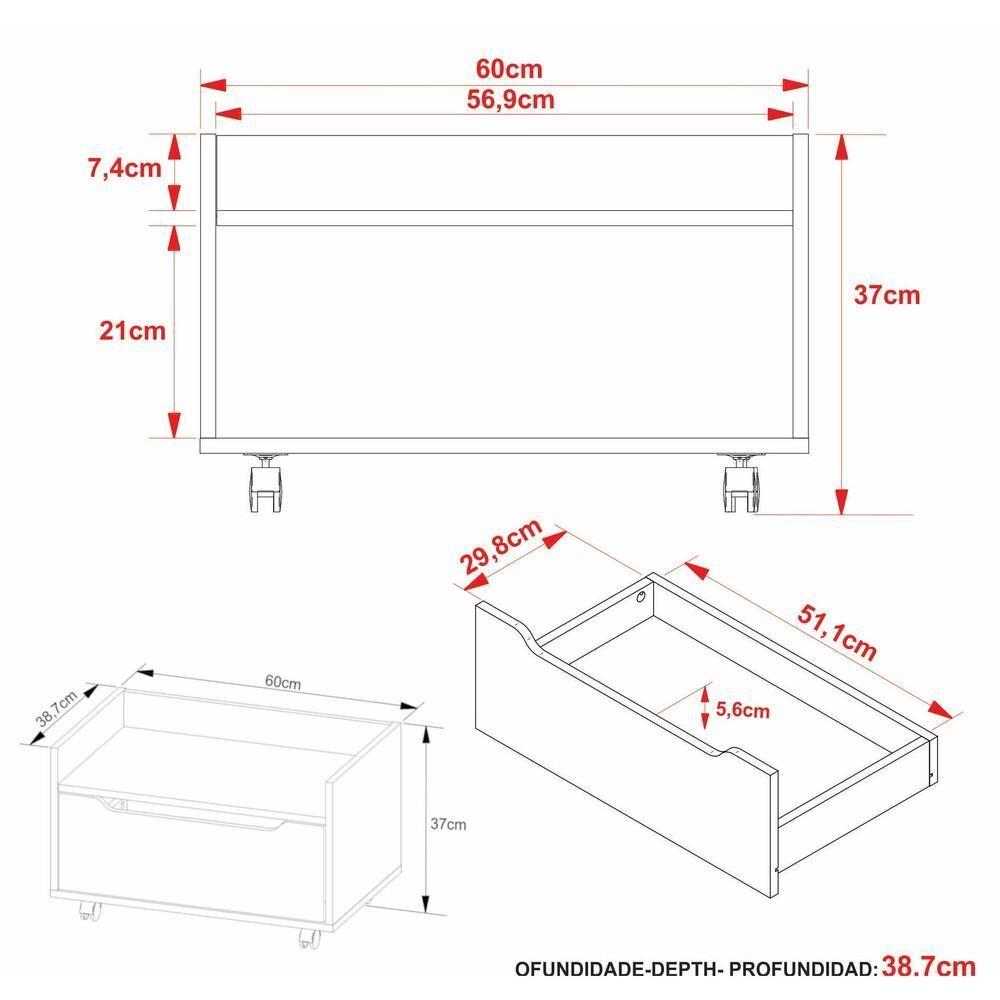 60cm
56,9cm
7,4cm
21cm
37cm
29,8cm
51,1cm
5,6cm
38,7cm
60cm
37cm
OFUNDIDADE-DEPTH- PROFUNDIDAD: 38.7cm