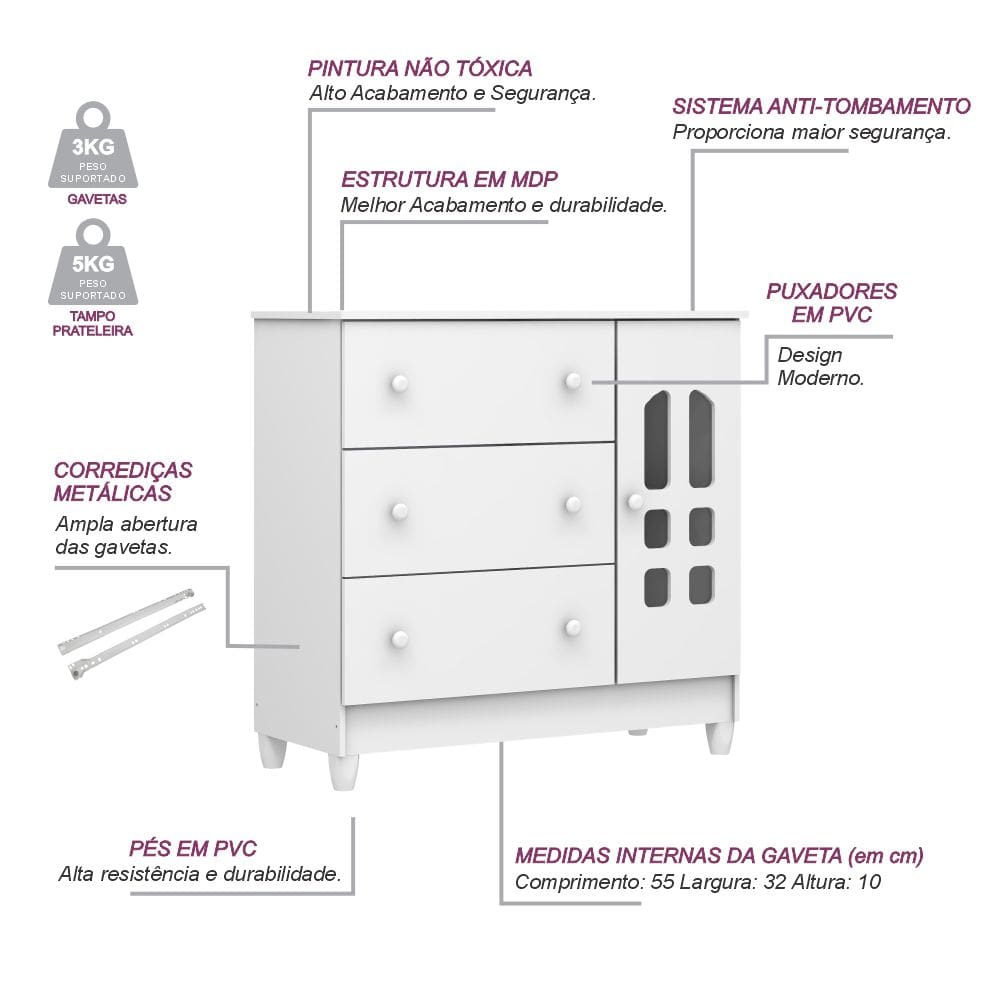 3KG
PESO SUPORTADO
GAVETAS

5KG
PESO SUPORTADO
TAMPO PRATELEIRA

PINTURA NÃO TÓXICA
Alto Acabamento e Segurança.

SISTEMA ANTI-TOMBAMENTO
Proporciona maior segurança.

ESTRUTURA EM MDP
Melhor Acabamento e durabilidade.

PUXADORES EM PVC
Design Moderno.

CORREDIÇAS METÁLICAS
Ampla abertura das gavetas.

PÉS EM PVC
Alta resistência e durabilidade.

MEDIDAS INTERNAS DA GAVETA (em cm)
Comprimento: 55 Largura: 32 Altura: 10