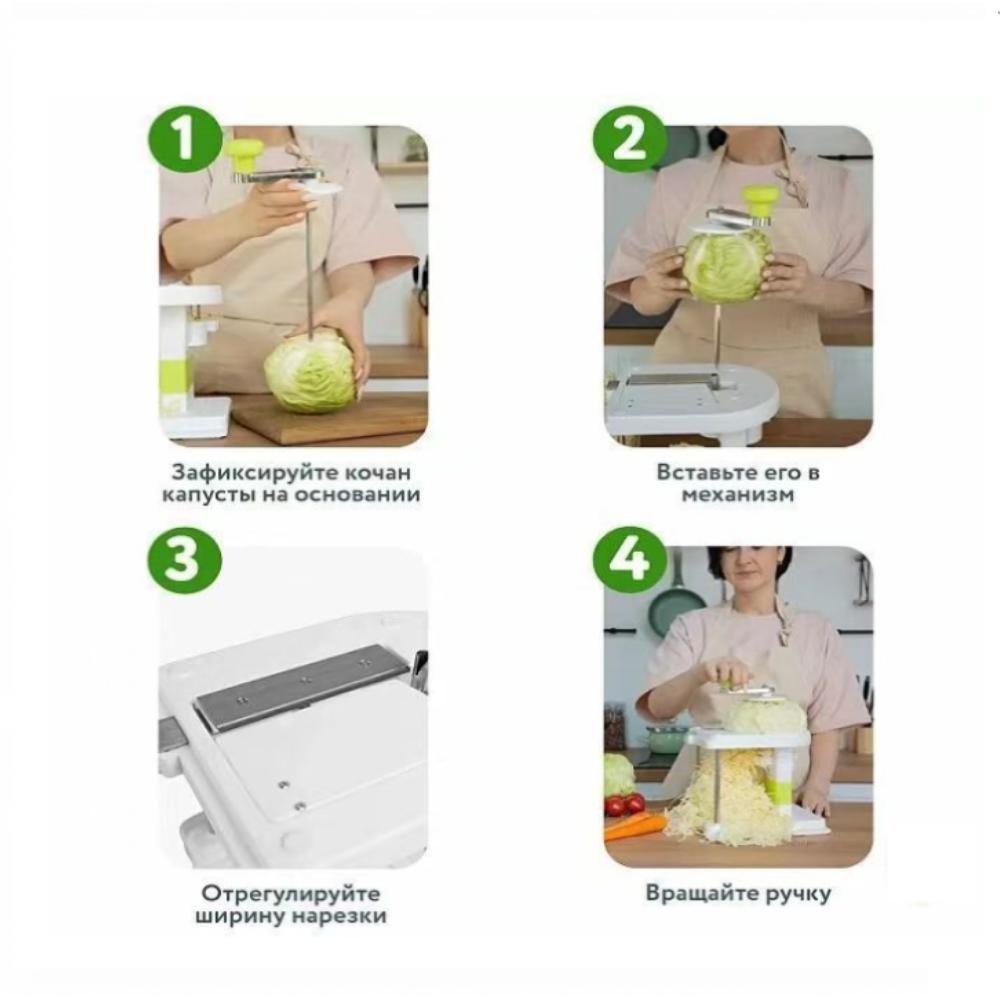 1

Зафиксируйте кочан капусты на основании

2

Вставьте его в механизм

3

Отрегулируйте ширину нарезки

4

Вращайте ручку