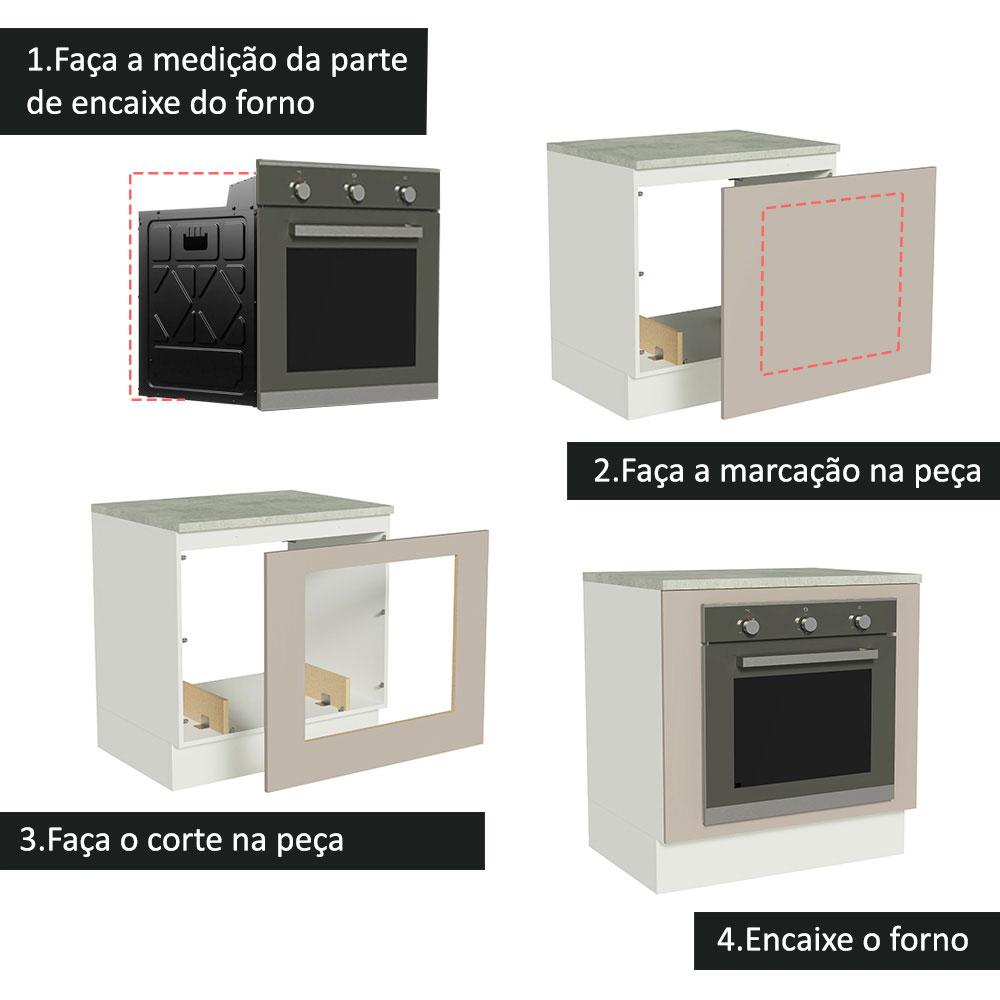 1.Faça a medição da parte de encaixe do forno

2.Faça a marcação na peça

3.Faça o corte na peça

4.Encaixe o forno