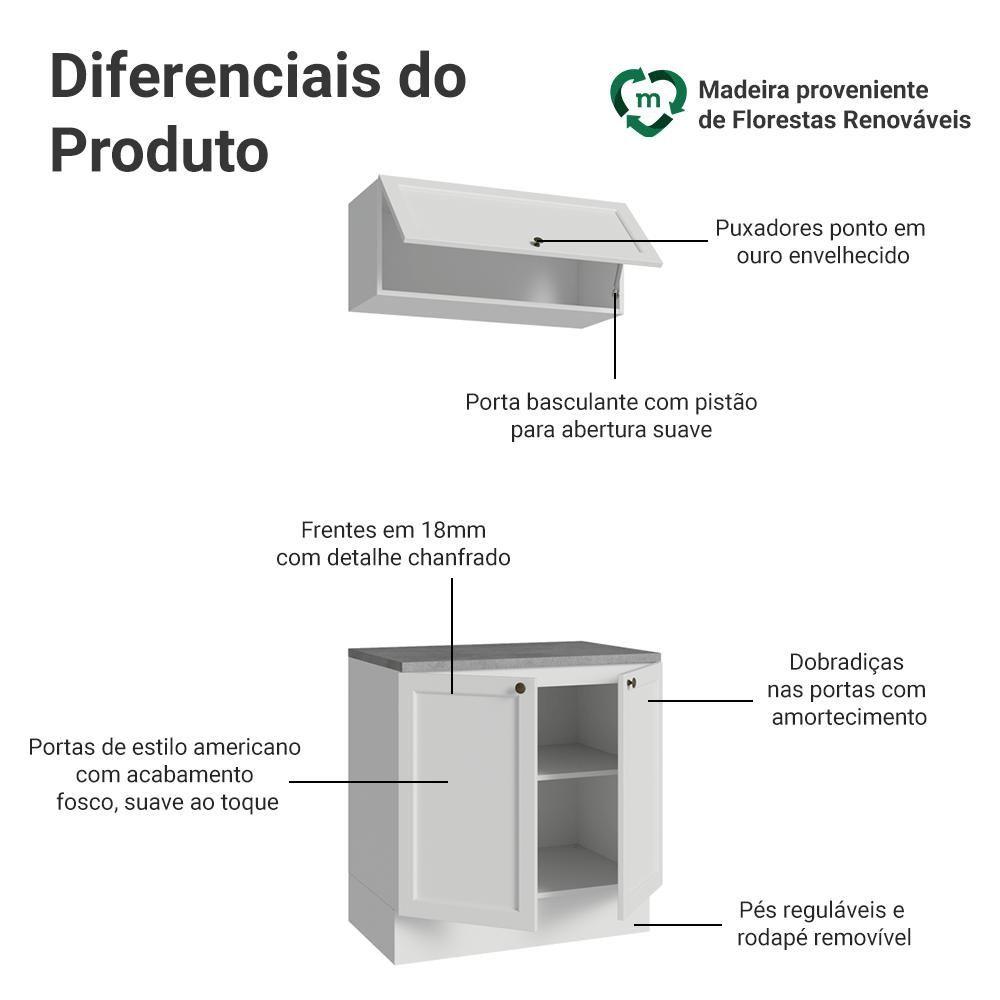 Diferenciais do Produto

m

Madeira proveniente de Florestas Renováveis

Puxadores ponto em ouro envelhecido

Porta basculante com pistão para abertura suave

Frentes em 18mm com detalhe chanfrado

Dobradiças nas portas com amortecimento

Portas de estilo americano com acabamento fosco, suave ao toque

Pés reguláveis e rodapé removível