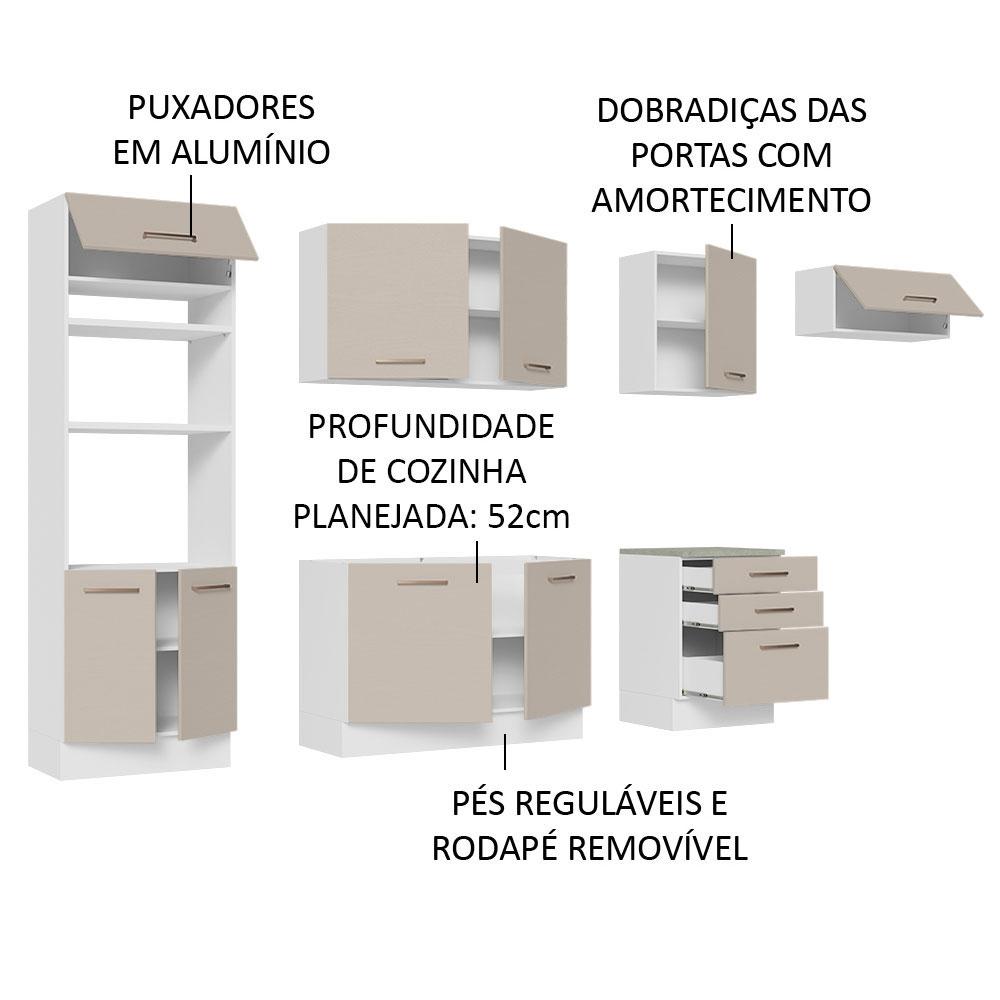 PUXADORES EM ALUMÍNIO

DOBRADIÇAS DAS PORTAS COM AMORTECIMENTO

PROFUNDIDADE DE COZINHA PLANEJADA: 52cm

PÉS REGULÁVEIS E RODAPÉ REMOVÍVEL