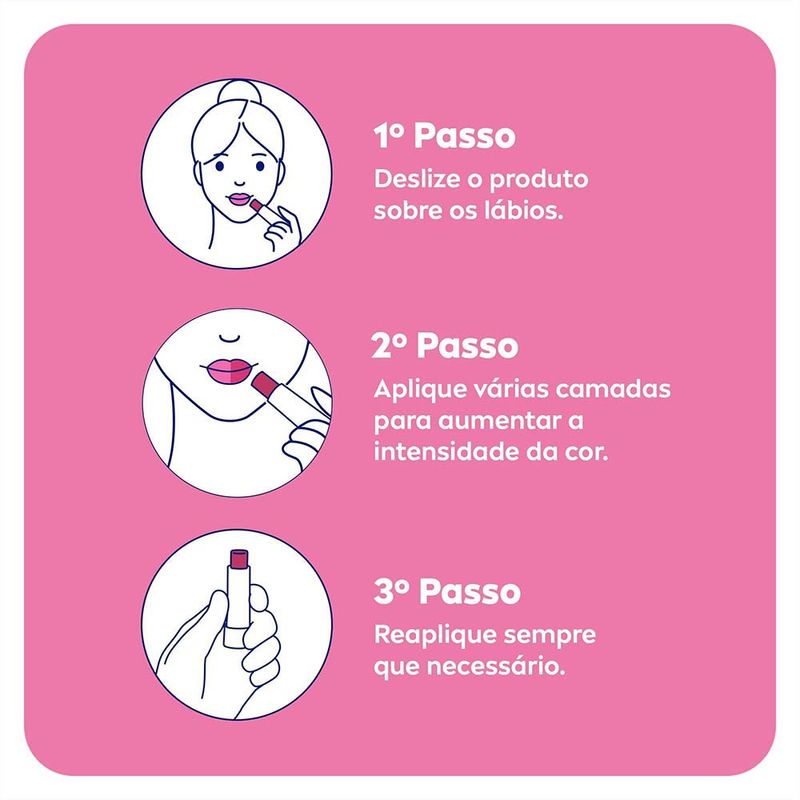 1º Passo
Deslize o produto sobre os lábios.

2º Passo
Aplique várias camadas para aumentar a intensidade da cor.

3º Passo
Reaplique sempre que necessário.