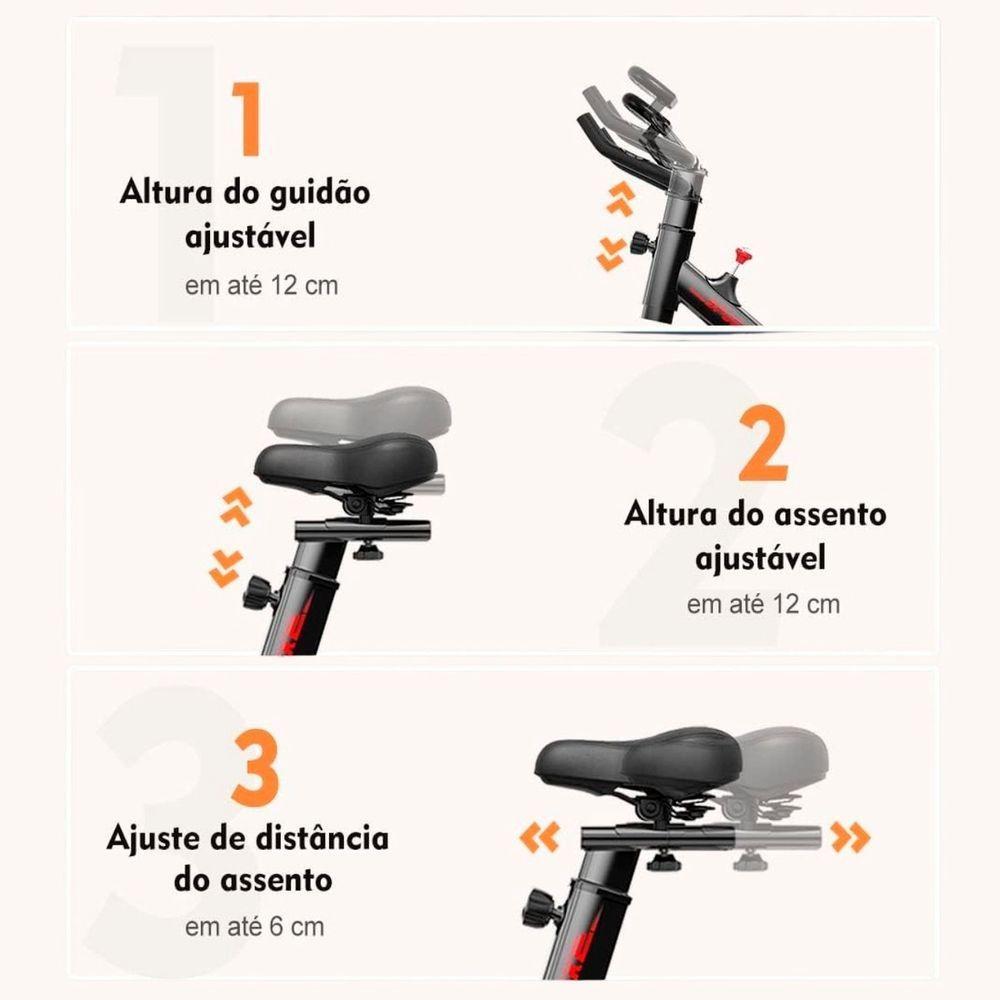 1
Altura do guidão ajustável
em até 12 cm

2
Altura do assento ajustável
em até 12 cm

3
Ajuste de distância do assento
em até 6 cm