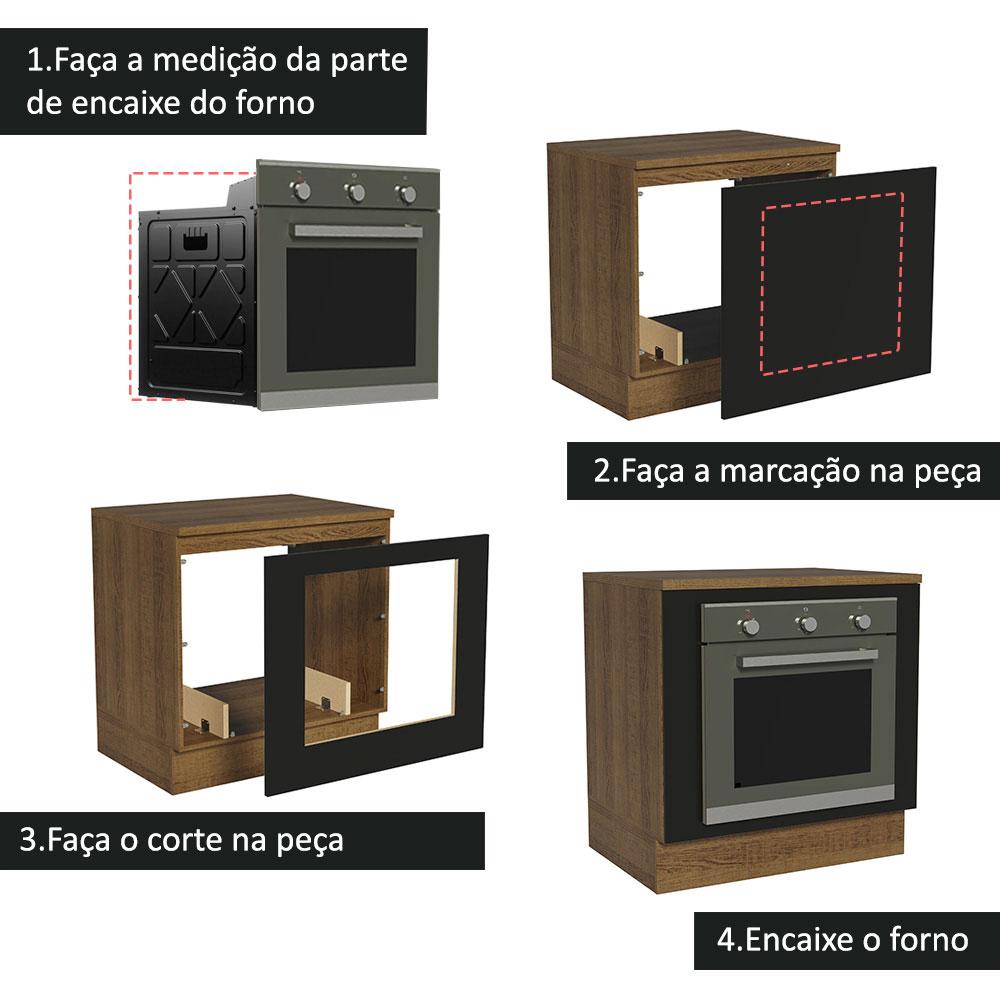 1.Faça a medição da parte de encaixe do forno

2.Faça a marcação na peça

3.Faça o corte na peça

4.Encaixe o forno