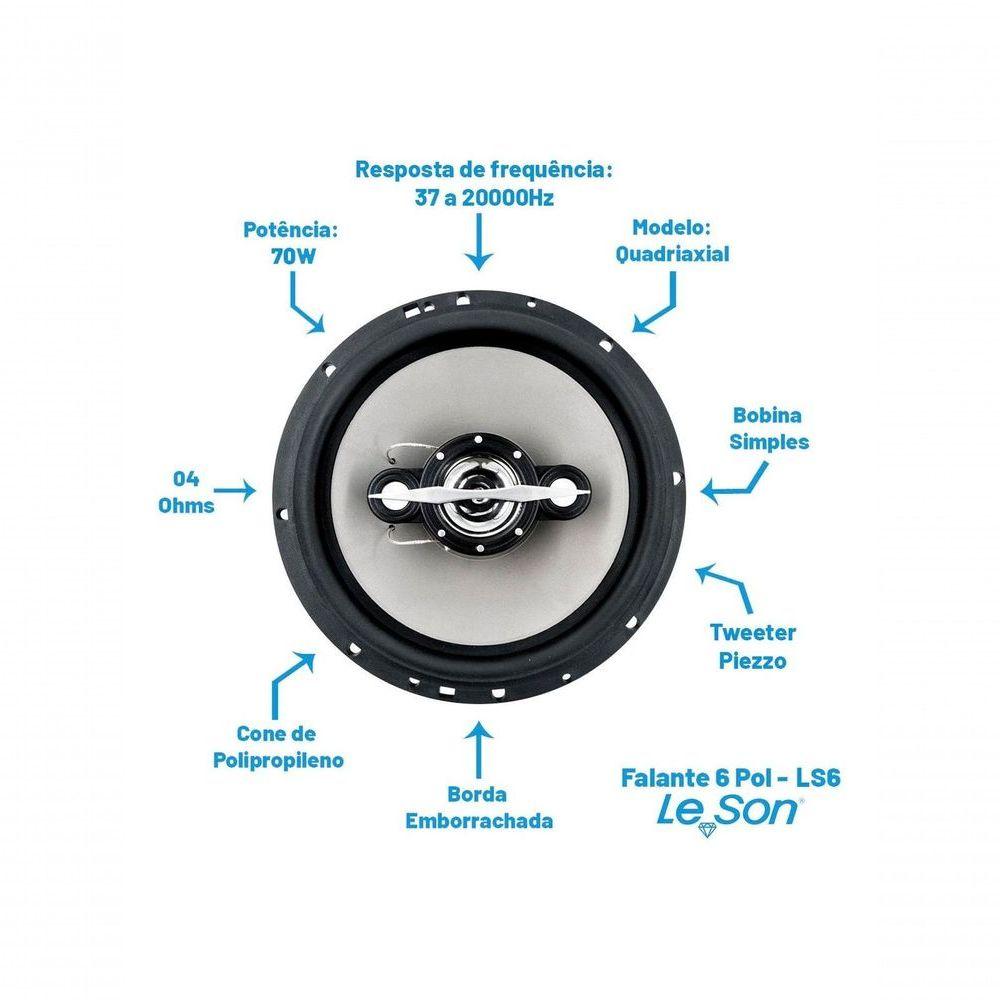 Resposta de frequência:
37 a 20000Hz

Potência:
70W

Modelo:
Quadriaxial

Bobina
Simples

04
Ohms

Tweeter
Piezzo

Cone de
Polipropileno

Borda
Emborrachada

Falante 6 Pol - LS6
Le Son