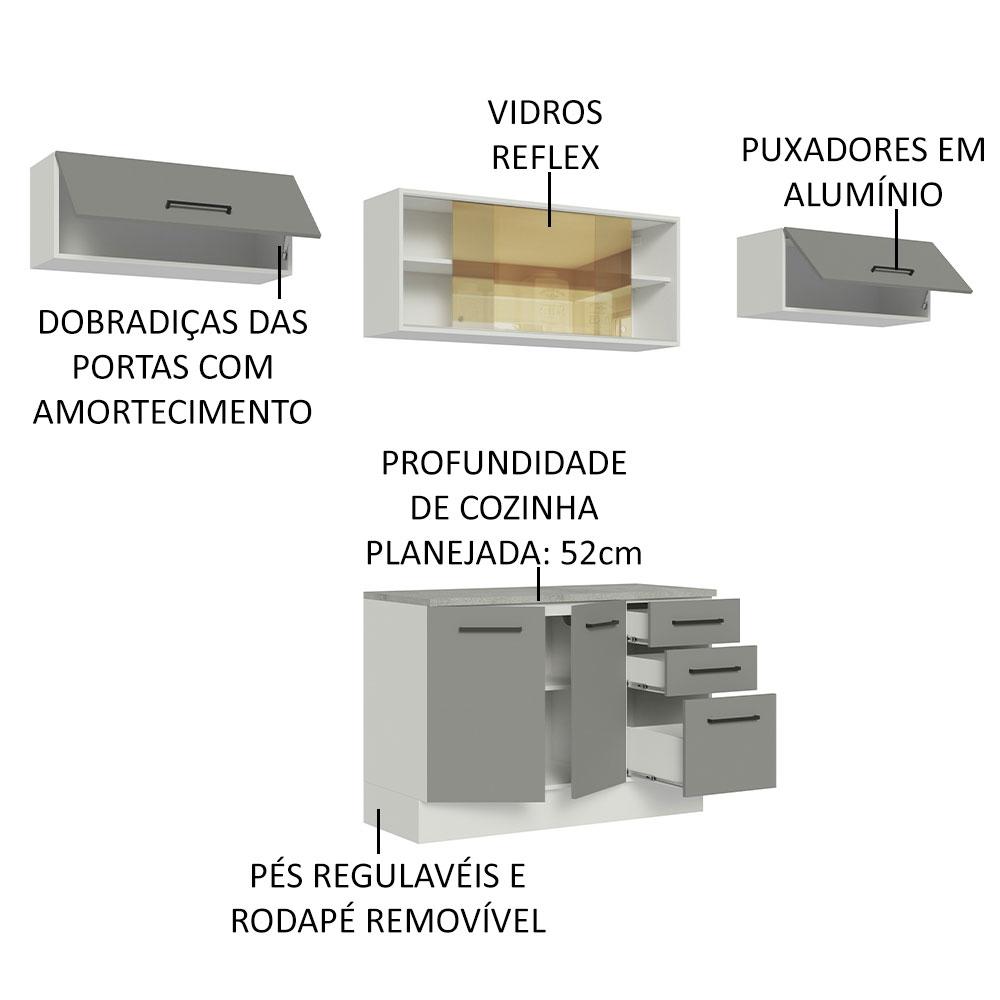 VIDROS REFLEX

PUXADORES EM ALUMÍNIO

DOBRADIÇAS DAS PORTAS COM AMORTECIMENTO

PROFUNDIDADE DE COZINHA PLANEJADA: 52cm

PÉS REGULAVÉIS E RODAPÉ REMOVÍVEL