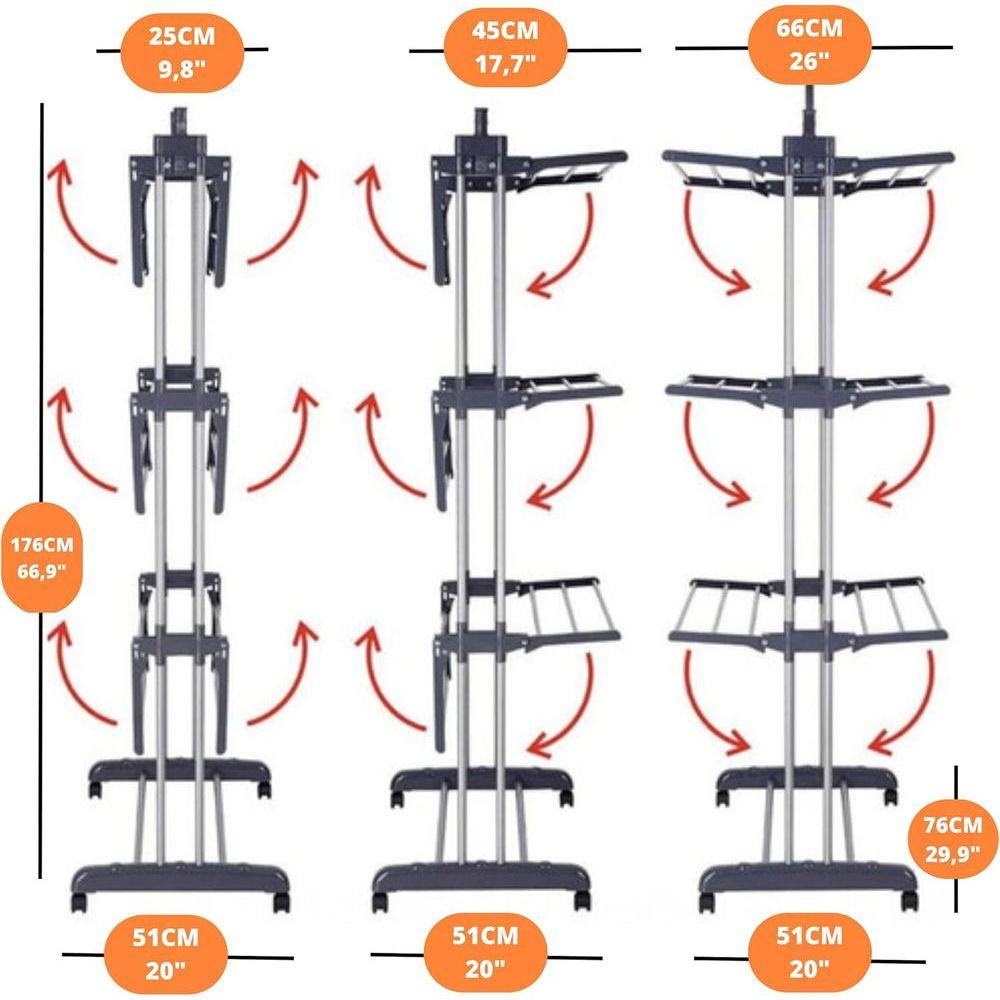 25CM
9,8"

45CM
17,7"

66CM
26"

176CM
66,9"

76CM
29,9"

51CM
20"

51CM
20"

51CM
20"